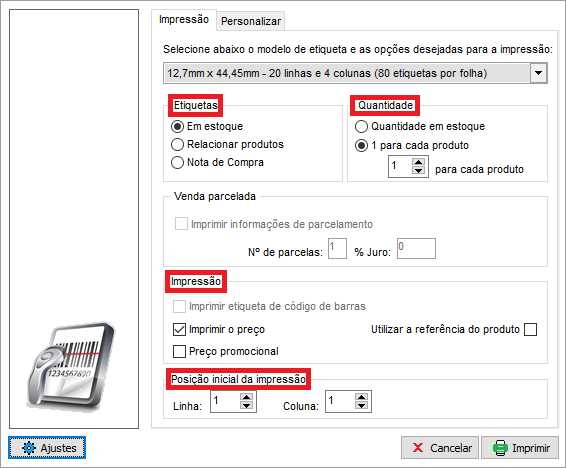 Impressão Personalizar

Selecione abaixo o modelo de etiqueta e as opções desejadas para a impressão:

12,7mm x 44,45mm - 20 linhas e 4 colunas (80 etiquetas por folha)

Etiquetas
Em estoque
Relacionar produtos
Nota de Compra

Quantidade
Quantidade em estoque
1 para cada produto
1 para cada produto

Venda parcelada
Imprimir informações de parcelamento
Nº de parcelas: 1 % Juro: 0

Impressão
Imprimir etiqueta de código de barras
Imprimir o preço
Utilizar a referência do produto
Preço promocional

Posição inicial da impressão
Linha: 1 Coluna: 1

1234567890

Ajustes
Cancelar
Imprimir