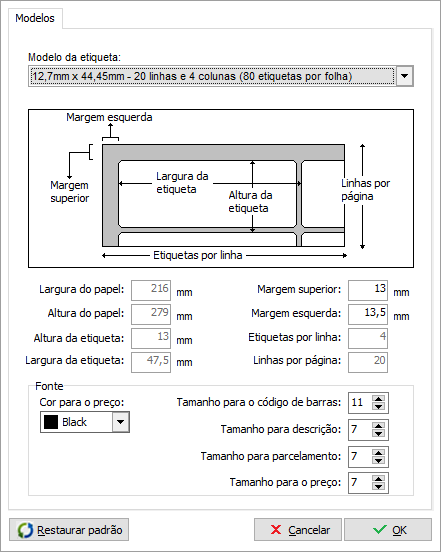 Modelos

Modelo da etiqueta:

12,7mm x 44,45mm - 20 linhas e 4 colunas (80 etiquetas por folha)

Margem esquerda

Margem superior

Largura da etiqueta

Altura da etiqueta

Linhas por página

Etiquetas por linha

Largura do papel: 216 mm

Altura do papel: 279 mm

Altura da etiqueta: 13 mm

Largura da etiqueta: 47,5 mm

Margem superior: 13 mm

Margem esquerda: 13,5 mm

Etiquetas por linha: 4

Linhas por página: 20

Fonte

Cor para o preço:

Black

Tamanho para o código de barras: 11

Tamanho para descrição: 7

Tamanho para parcelamento: 7

Tamanho para o preço: 7

Restaurar padrão

Cancelar

OK